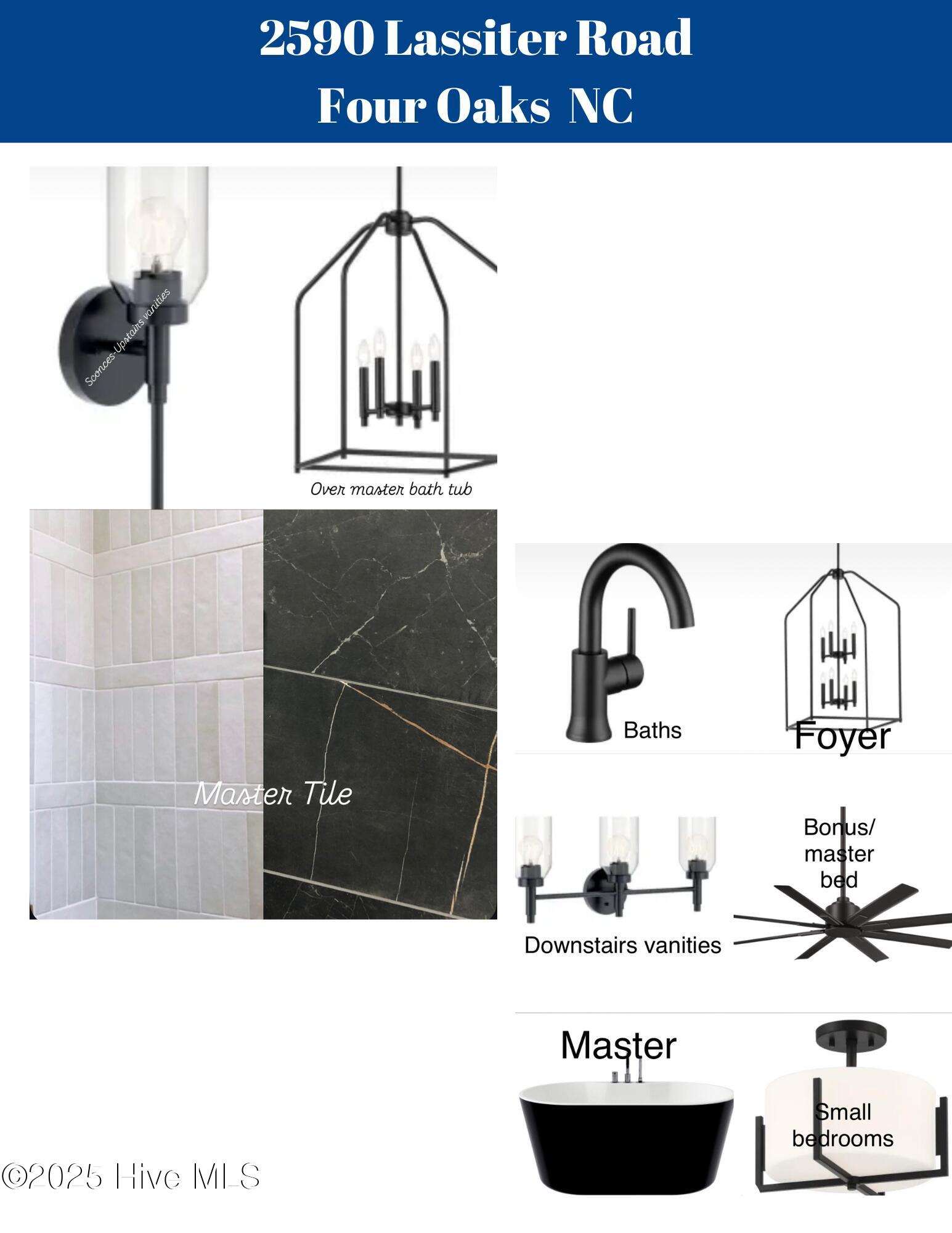 2590 Lassiter Road
Four Oaks NC

Sconces-Upstairs vanities

Over master bath tub

Master Tile

Baths

Foyer

Downstairs vanities

Bonus/ master bed

Master

Small bedrooms

©2025 Hive MLS