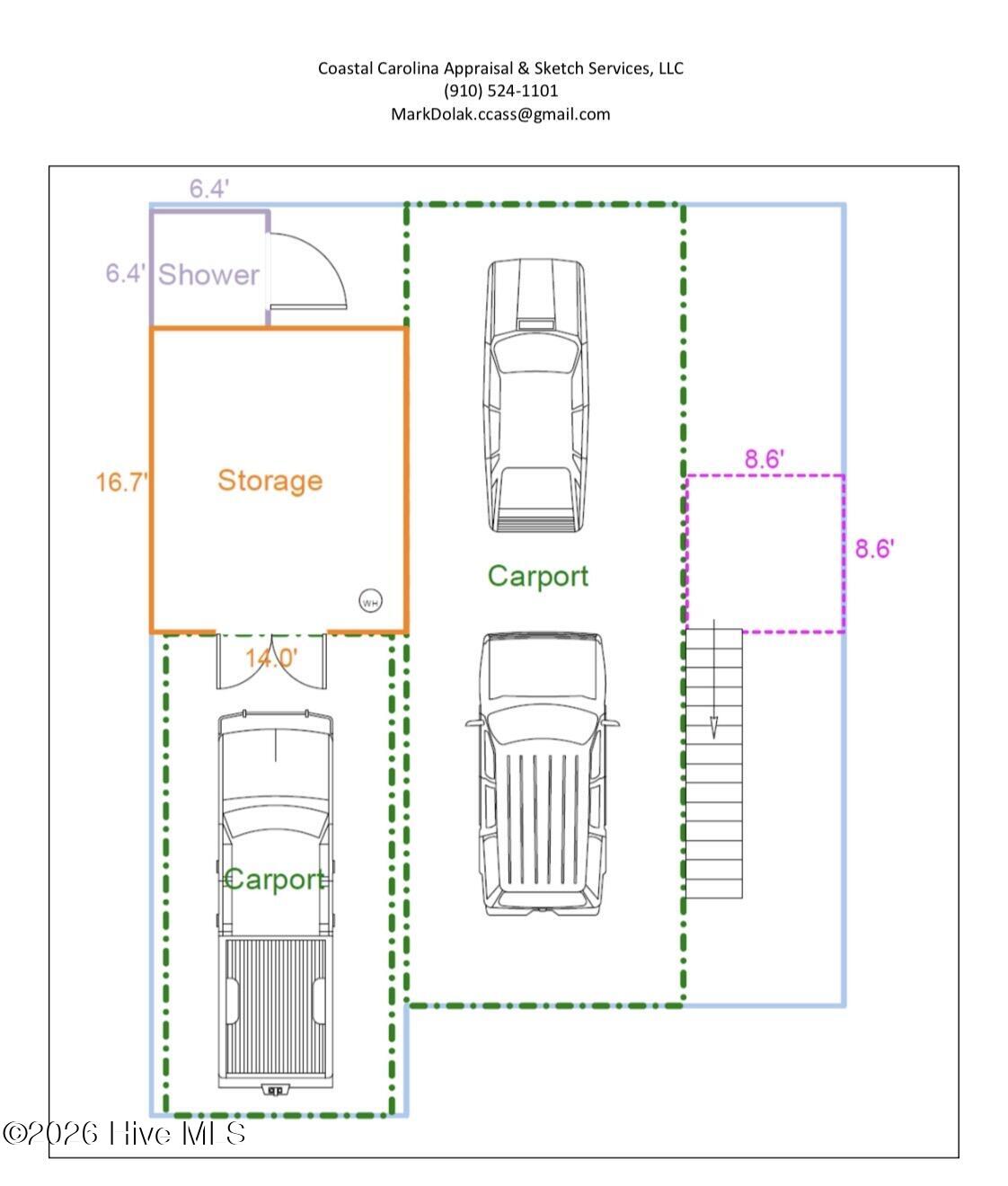 Coastal Carolina Appraisal & Sketch Services, LLC
(910) 524-1101
MarkDolak.ccass@gmail.com

6.4'
6.4'
Shower
16.7'
Storage
WH
14.0'
Carport
Carport
8.6'
8.6'

©2026 Hive MLS